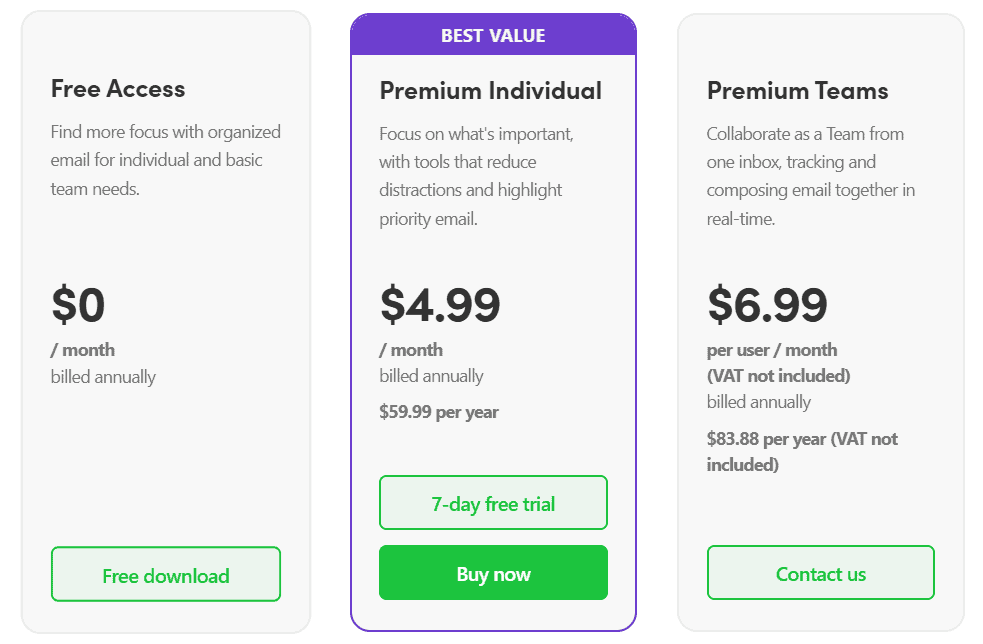 Free Access

Find more focus with organized email for individual and basic team needs.

$0

/ month
billed annually

Free download

BEST VALUE

Premium Individual

Focus on what's important, with tools that reduce distractions and highlight priority email.

$4.99

/ month
billed annually

$59.99 per year

7-day free trial

Buy now

Premium Teams

Collaborate as a Team from one inbox, tracking and composing email together in real-time.

$6.99

per user / month
(VAT not included)
billed annually

$83.88 per year (VAT not included)

Contact us