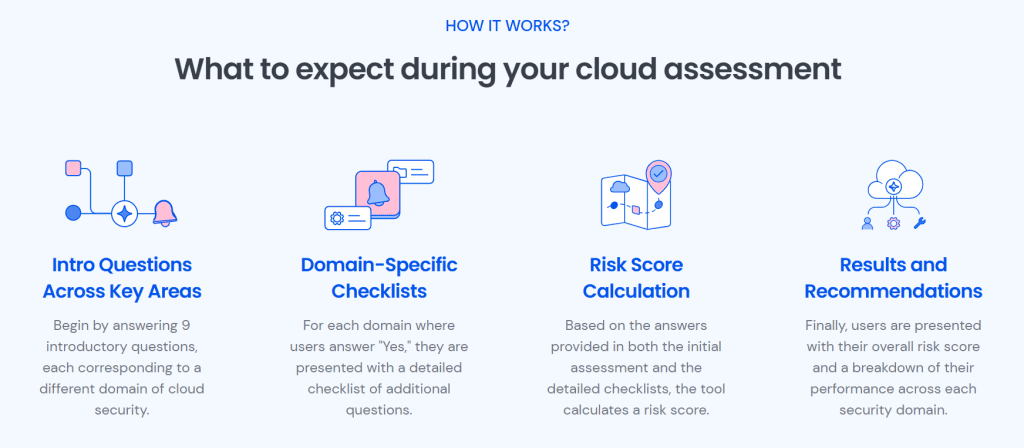 HOW IT WORKS?

What to expect during your cloud assessment

Intro Questions Across Key Areas

Begin by answering 9 introductory questions, each corresponding to a different domain of cloud security.

Domain-Specific Checklists

For each domain where users answer "Yes," they are presented with a detailed checklist of additional questions.

Risk Score Calculation

Based on the answers provided in both the initial assessment and the detailed checklists, the tool calculates a risk score.

Results and Recommendations

Finally, users are presented with their overall risk score and a breakdown of their performance across each security domain.